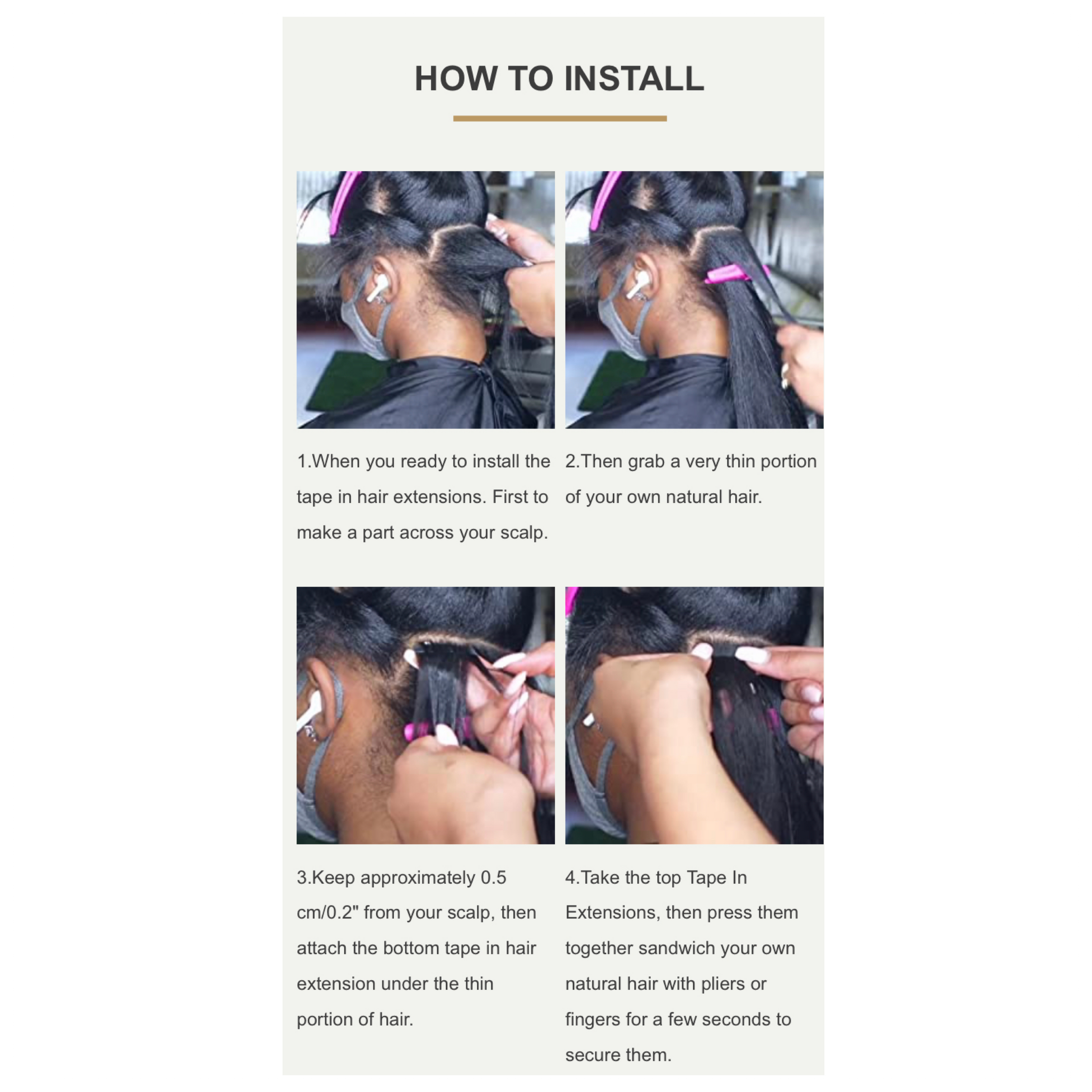 HOW TO INSTALL

1.When you ready to install the tape in hair extensions. First to make a part across your scalp.

2.Then grab a very thin portion of your own natural hair.

3.Keep approximately 0.5 cm/0.2" from your scalp, then attach the bottom tape in hair extension under the thin portion of hair.

4.Take the top Tape In Extensions, then press them together sandwich your own natural hair with pliers or fingers for a few seconds to secure them.