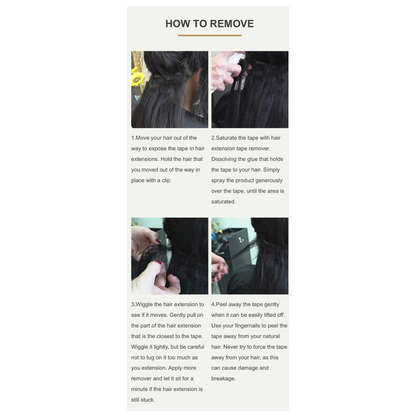 HOW TO REMOVE

1.Move your hair out of the way to expose the tape in hair extensions. Hold the hair that you moved out of the way in place with a clip.

2.Saturate the tape with hair extension tape remover. Dissolving the glue that holds the tape to your hair. Simply spray the product generously over the tape, until the area is saturated.

3.Wiggle the hair extension to see if it moves. Gently pull on the part of the hair extension that is the closest to the tape. Wiggle it lightly, but be careful not to tug on it too much as you extension. Apply more remover and let it sit for a minute if the hair extension is still stuck.

4.Peel away the tape gently when it can be easily lifted off. Use your fingernails to peel the tape away from your natural hair. Never try to force the tape away from your hair, as this can cause damage and breakage.