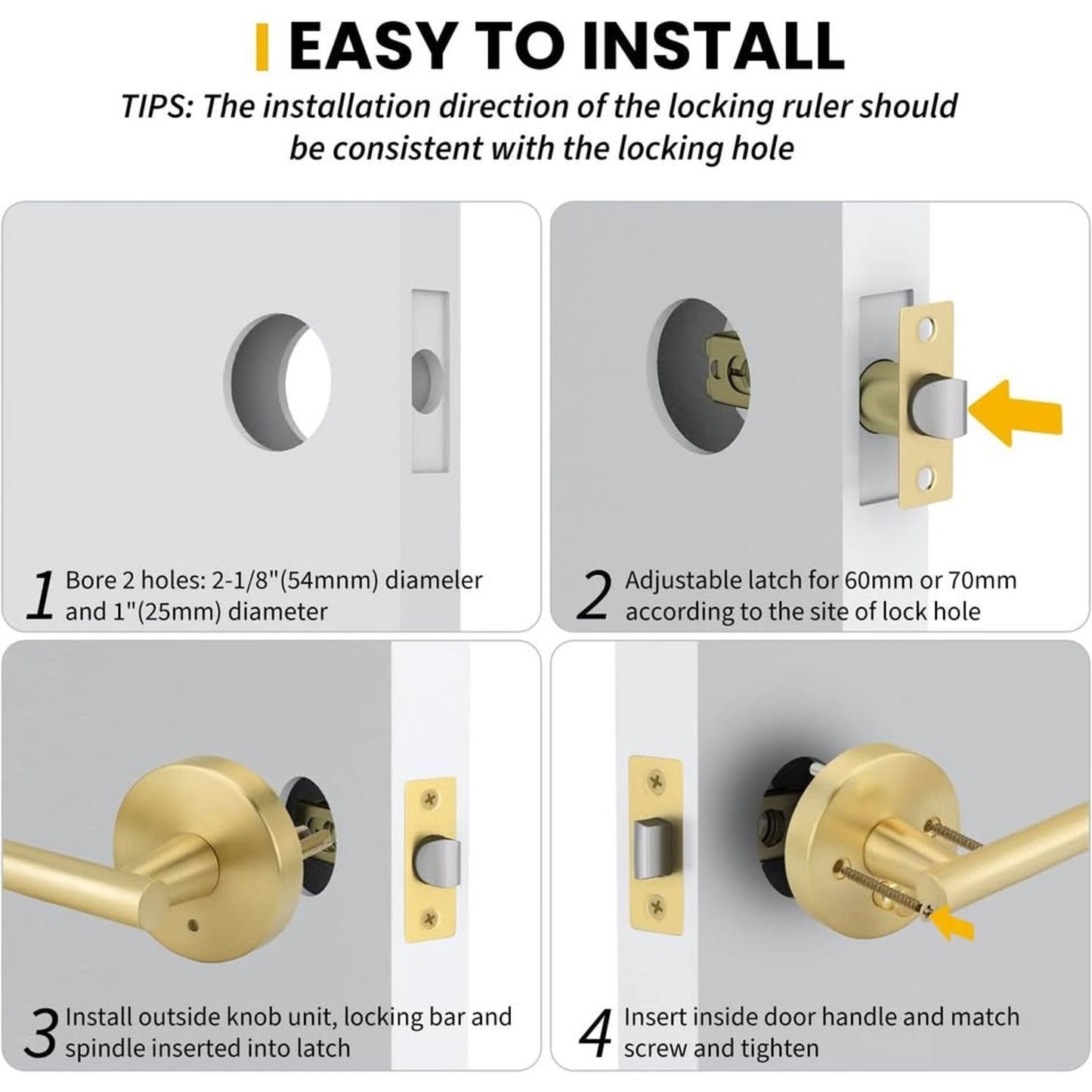 EASY TO INSTALL

TIPS: The installation direction of the locking ruler should be consistent with the locking hole

1 Bore 2 holes: 2-1/8"(54mnm) diameler and 1"(25mm) diameter

2 Adjustable latch for 60mm or 70mm according to the site of lock hole

3 Install outside knob unit, locking bar and spindle inserted into latch

4 Insert inside door handle and match screw and tighten