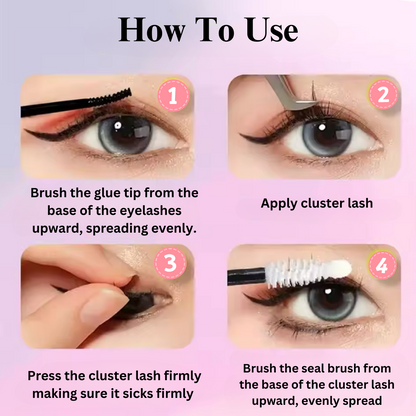 How To Use

1

Brush the glue tip from the base of the eyelashes upward, spreading evenly.

2

Apply cluster lash

3

Press the cluster lash firmly making sure it sicks firmly

4

Brush the seal brush from the base of the cluster lash upward, evenly spread