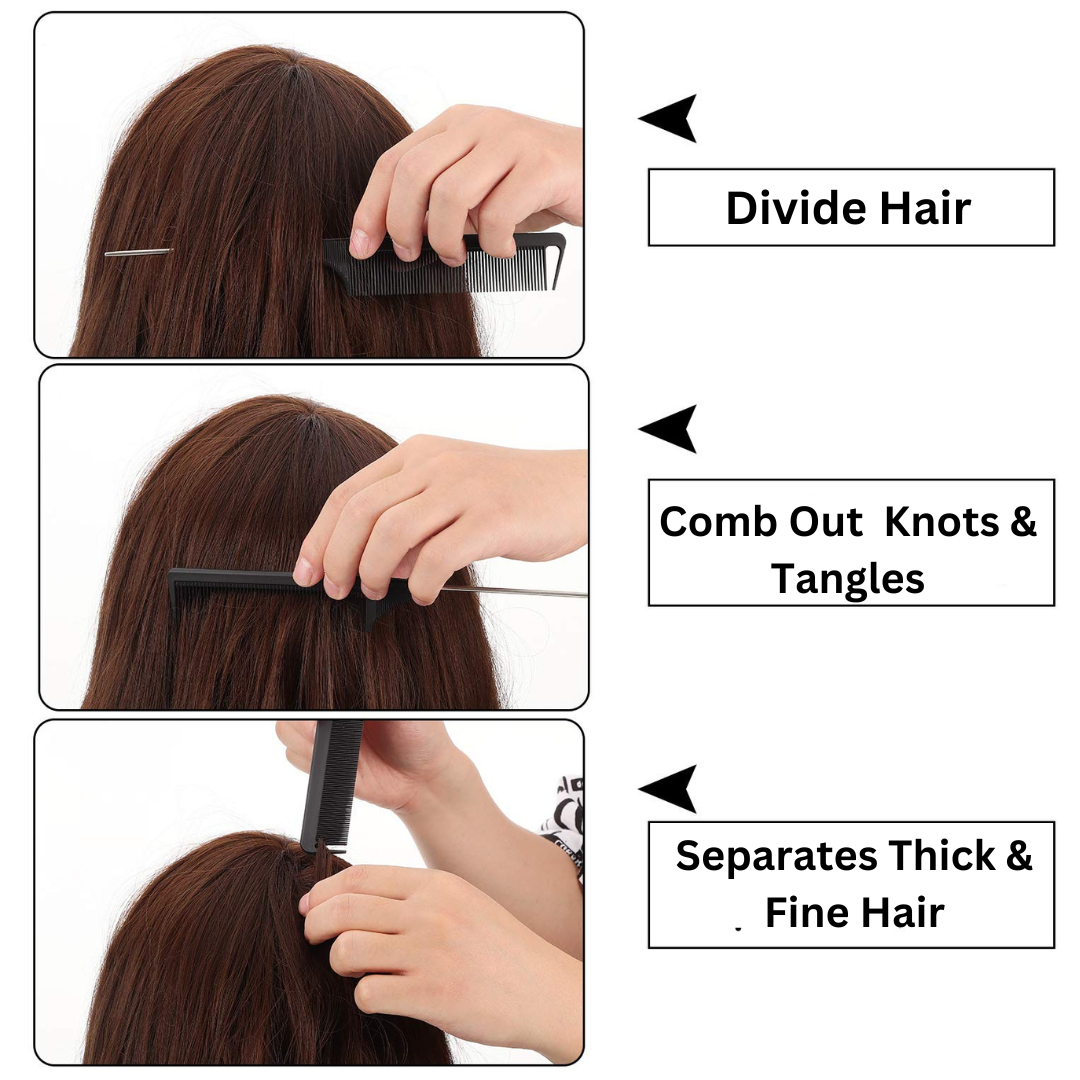 Divide Hair

Comb Out Knots & Tangles

Separates Thick & Fine Hair