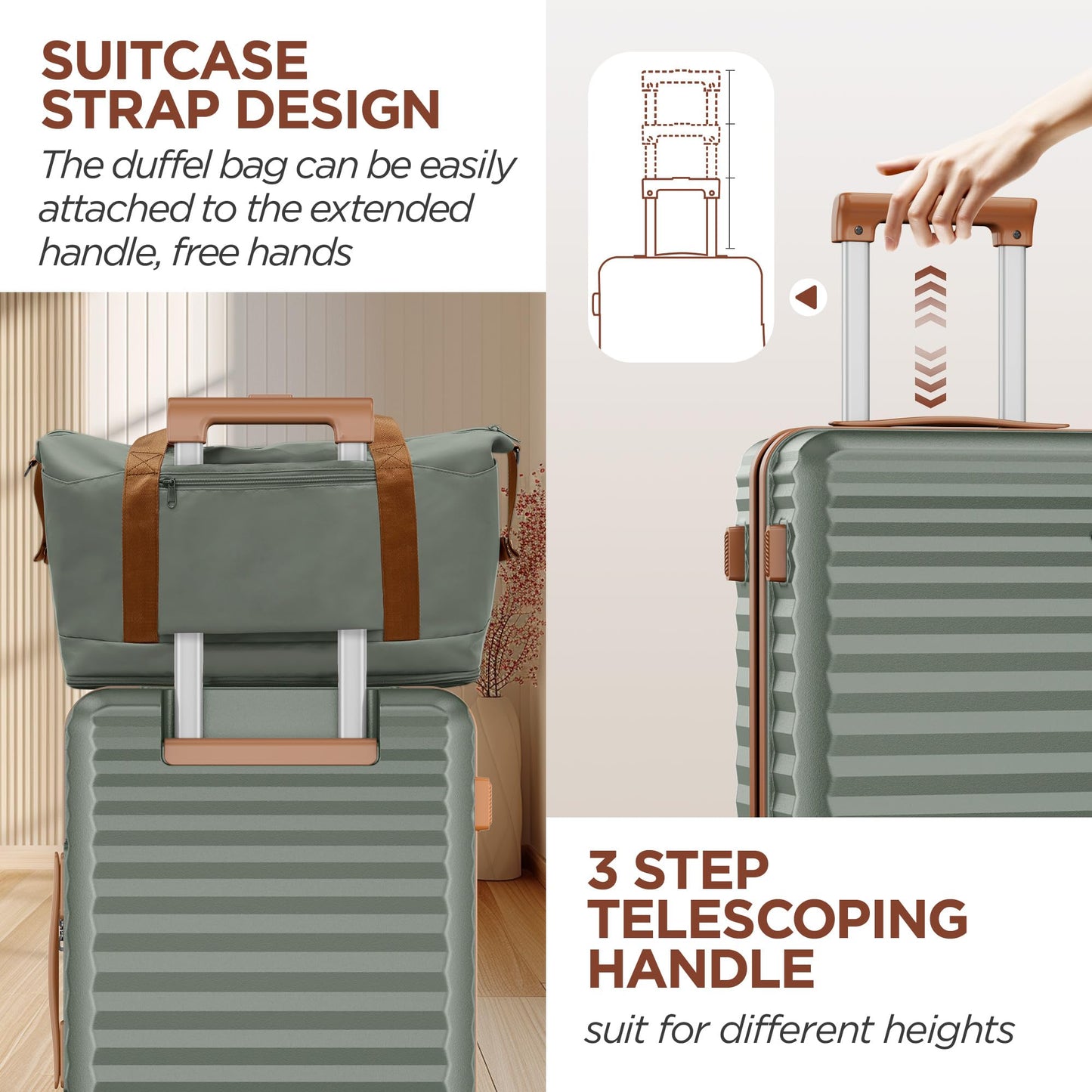 SUITCASE STRAP DESIGN

The duffel bag can be easily attached to the extended handle, free hands

3 STEP TELESCOPING HANDLE

suit for different heights