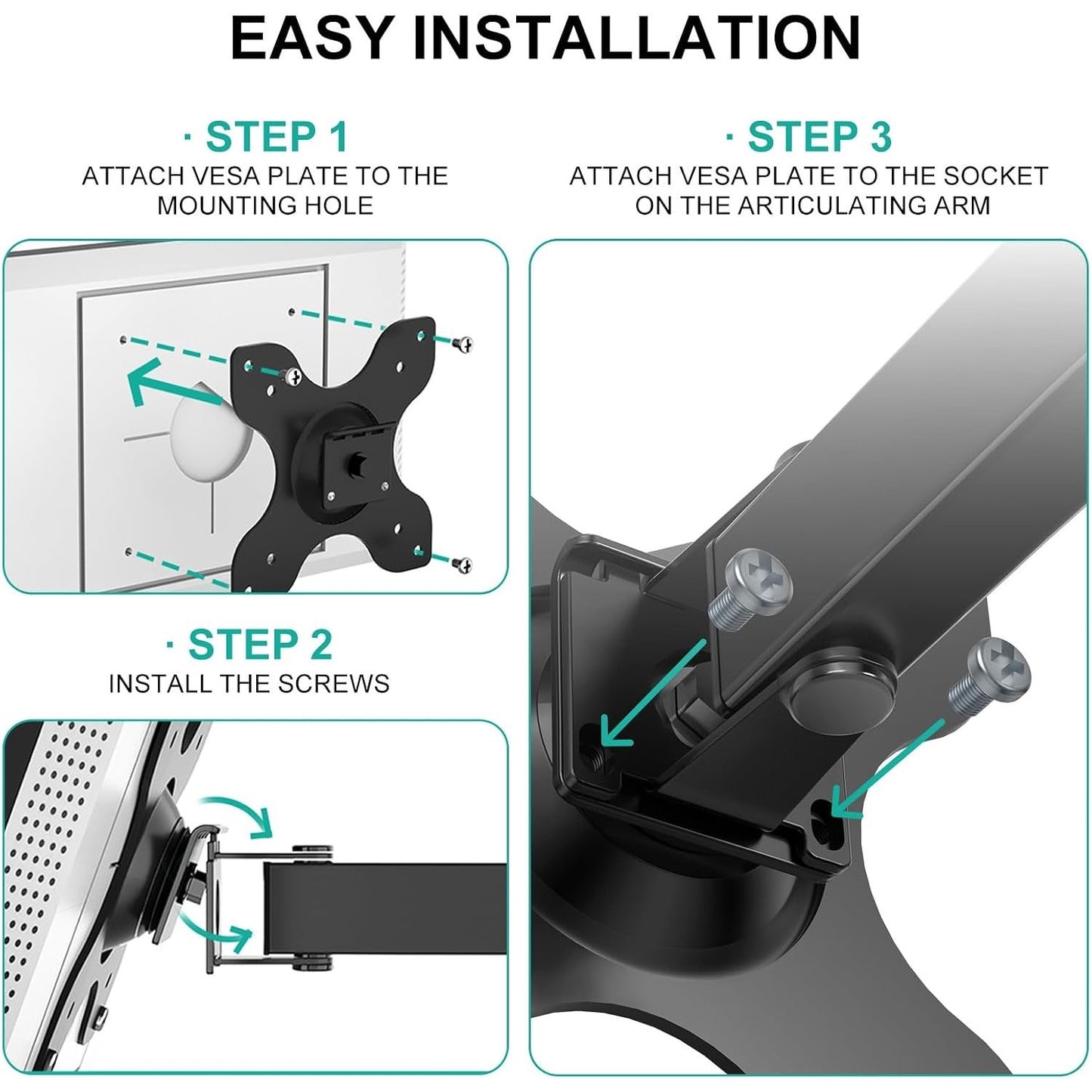 EASY INSTALLATION

· STEP 1
ATTACH VESA PLATE TO THE MOUNTING HOLE

· STEP 2
INSTALL THE SCREWS

· STEP 3
ATTACH VESA PLATE TO THE SOCKET ON THE ARTICULATING ARM