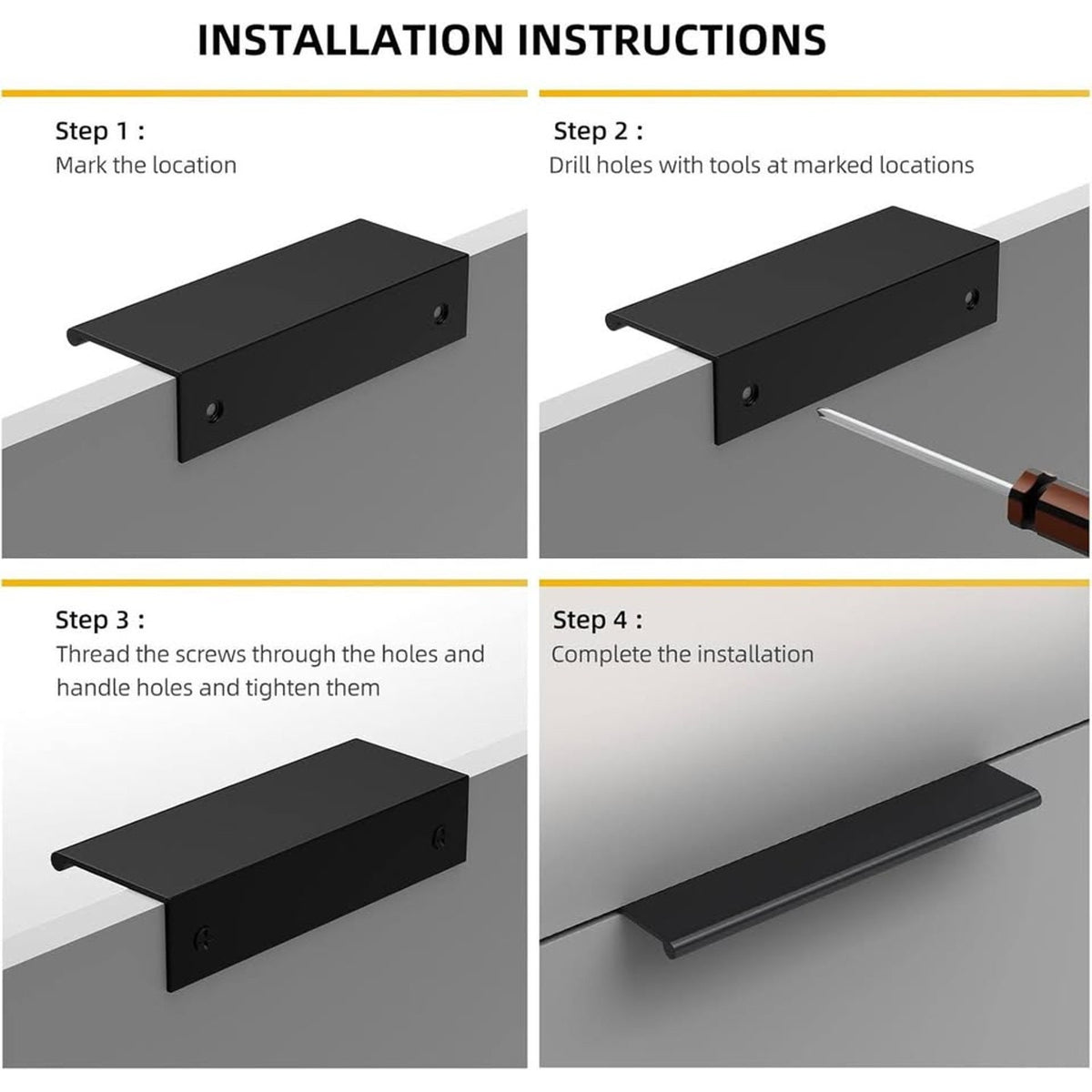 INSTALLATION INSTRUCTIONS

Step 1 :
Mark the location

Step 2 :
Drill holes with tools at marked locations

Step 3 :
Thread the screws through the holes and handle holes and tighten them

Step 4 :
Complete the installation