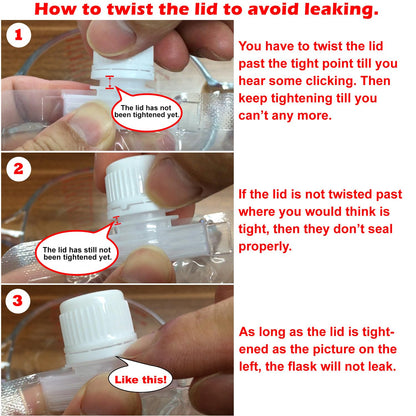 How to twist the lid to avoid leaking.

1

The lid has not been tightened yet.

You have to twist the lid past the tight point till you hear some clicking. Then keep tightening till you can't any more.

2

The lid has still not been tightened yet.

If the lid is not twisted past where you would think is tight, then they don't seal properly.

3

Like this!

As long as the lid is tightened as the picture on the left, the flask will not leak.