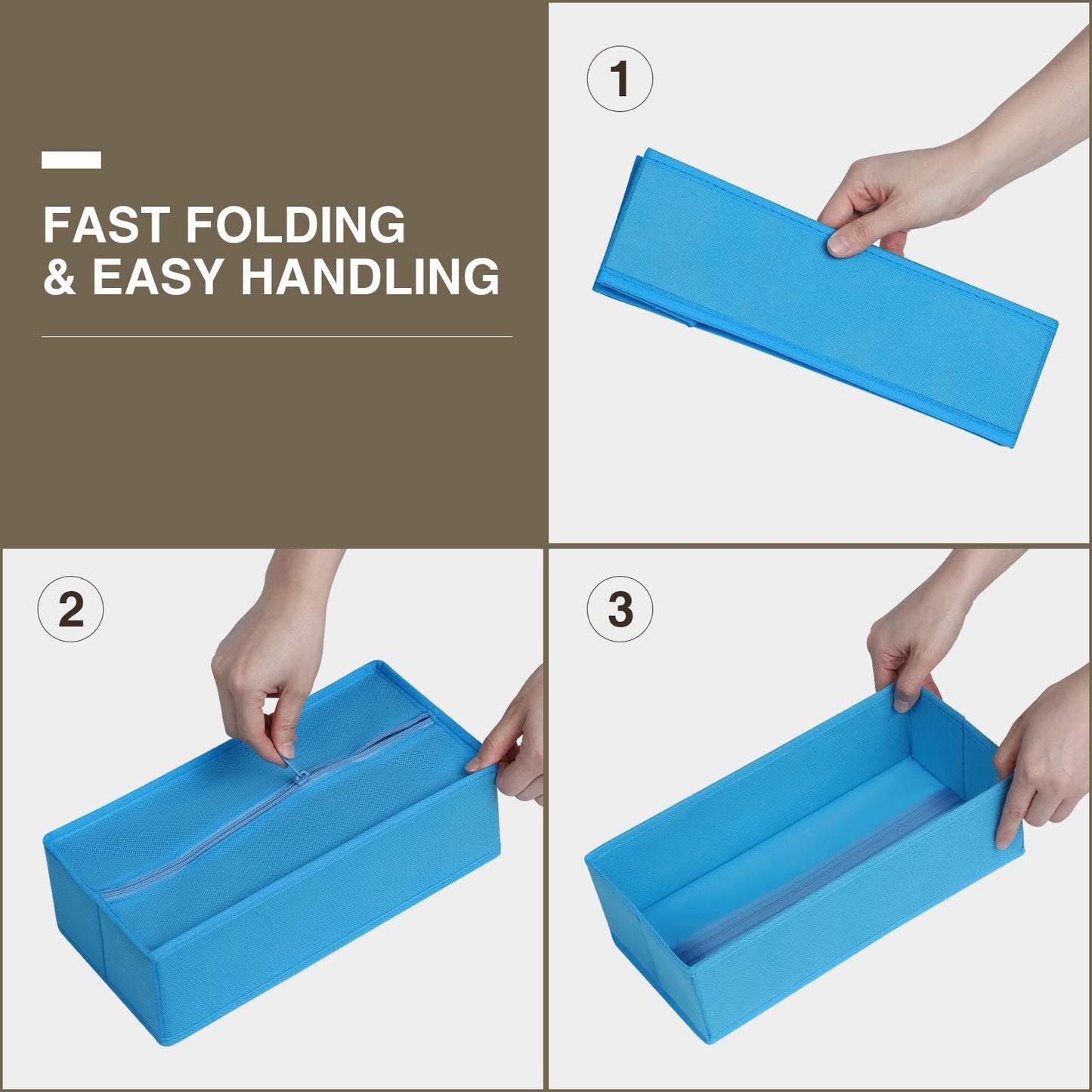 FAST FOLDING
& EASY HANDLING

1

2

3