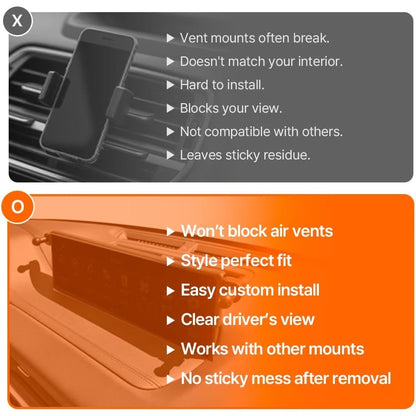 X

▶ Vent mounts often break.
▶ Doesn't match your interior.
▶ Hard to install.
▶ Blocks your view.
▶ Not compatible with others.
▶ Leaves sticky residue.

O

▶ Won't block air vents
▶ Style perfect fit
▶ Easy custom install
▶ Clear driver's view
▶ Works with other mounts
▶ No sticky mess after removal